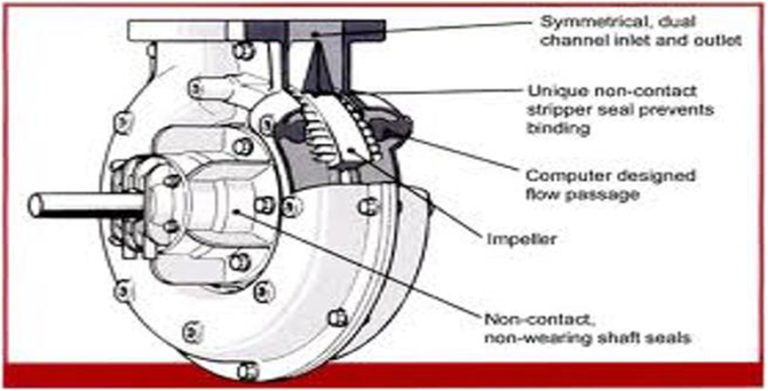 Symmetrical, dual channel inlet and outlet

Unique non-contact stripper seal prevents binding

Computer designed flow passage

Impeller

Non-contact, non-wearing shaft seals